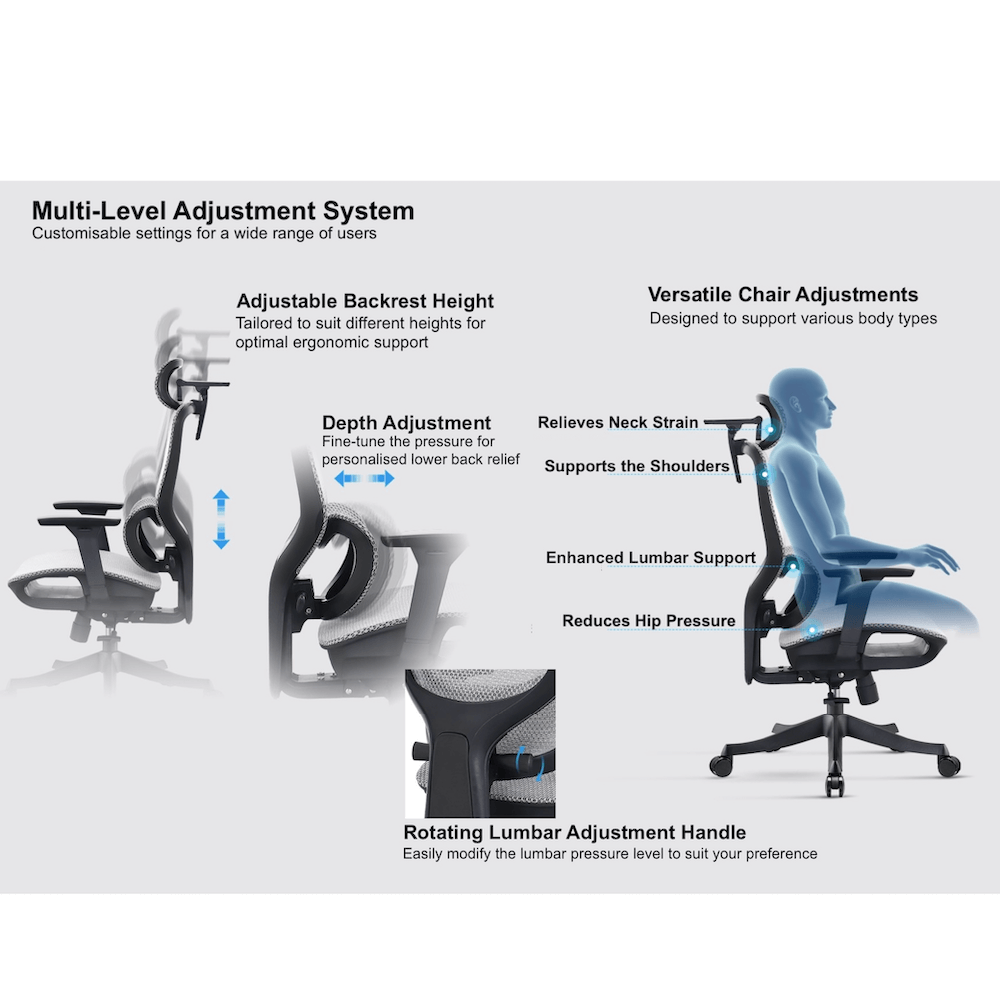 Multi-Level Adjustment System
Customisable settings for a wide range of users

Adjustable Backrest Height
Tailored to suit different heights for optimal ergonomic support

Depth Adjustment
Fine-tune the pressure for personalised lower back relief

Versatile Chair Adjustments
Designed to support various body types

Relieves Neck Strain

Supports the Shoulders

Enhanced Lumbar Support

Reduces Hip Pressure

Rotating Lumbar Adjustment Handle
Easily modify the lumbar pressure level to suit your preference